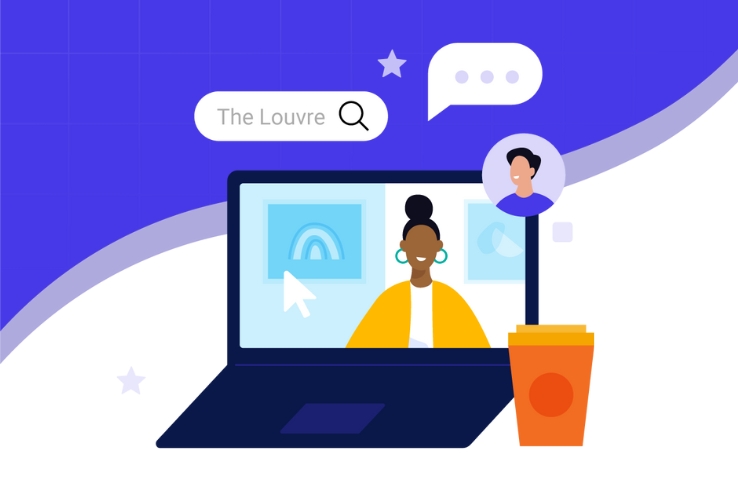 The Louvre